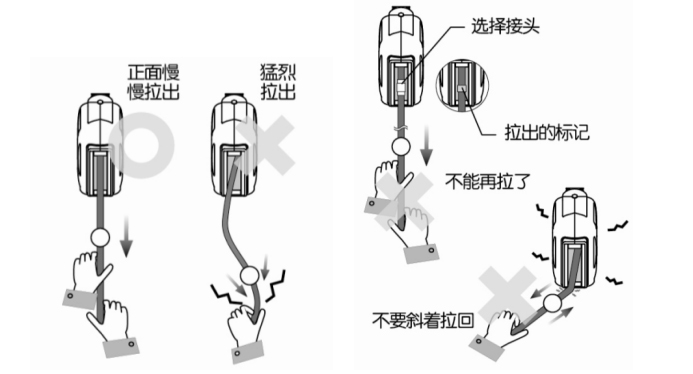 正面慢慢拉出

猛烈拉出

选择接头

拉出的标记

不能再拉了

不要斜着拉回